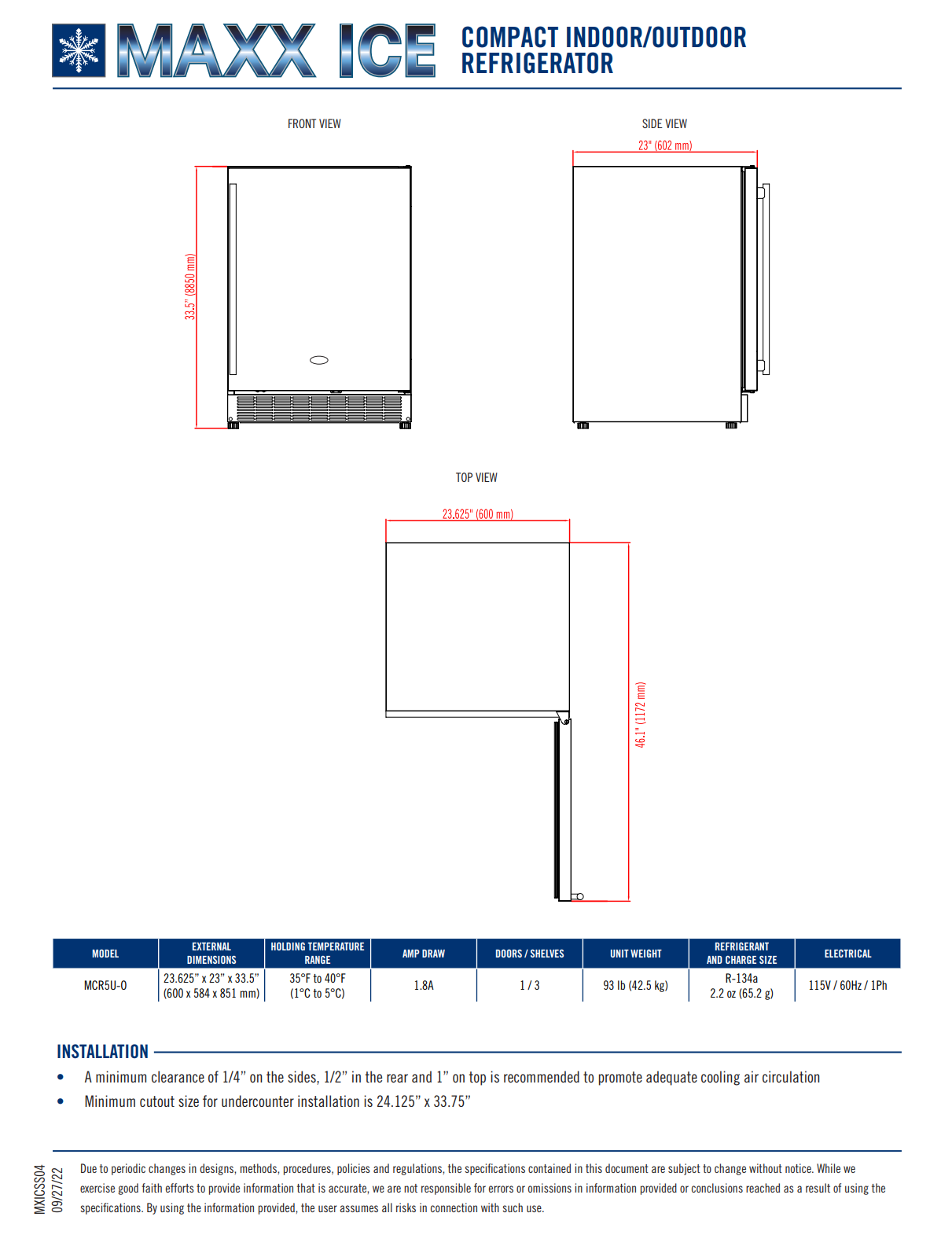 MAXX ICE

COMPACT INDOOR/OUTDOOR REFRIGERATOR

FRONT VIEW

33.5" (8850 mm)

SIDE VIEW

23" (602 mm)

TOP VIEW

23.625" (600 mm)

46.1" (1172 mm)

| MODEL | EXTERNAL DIMENSIONS | HOLDING TEMPERATURE RANGE | AMP DRAW | DOORS / SHELVES | UNIT WEIGHT | REFRIGERANT AND CHARGE SIZE | ELECTRICAL |
|---|---|---|---|---|---|---|---|
| MCR5U-O | 23.625" x 23" x 33.5" (600 x 584 x 851 mm) | 35°F to 40°F (1°C to 5°C) | 1.8A | 1 / 3 | 93 lb (42.5 kg) | R-134a 2.2 oz (65.2 g) | 115V / 60Hz / 1Ph |

INSTALLATION

• A minimum clearance of 1/4" on the sides, 1/2" in the rear and 1" on top is recommended to promote adequate cooling air circulation

• Minimum cutout size for undercounter installation is 24.125" x 33.75"

MXICSS04 09/27/22

Due to periodic changes in designs, methods, procedures, policies and regulations, the specifications contained in this document are subject to change without notice. While we exercise good faith efforts to provide information that is accurate, we are not responsible for errors or omissions in information provided or conclusions reached as a result of using the specifications. By using the information provided, the user assumes all risks in connection with such use.