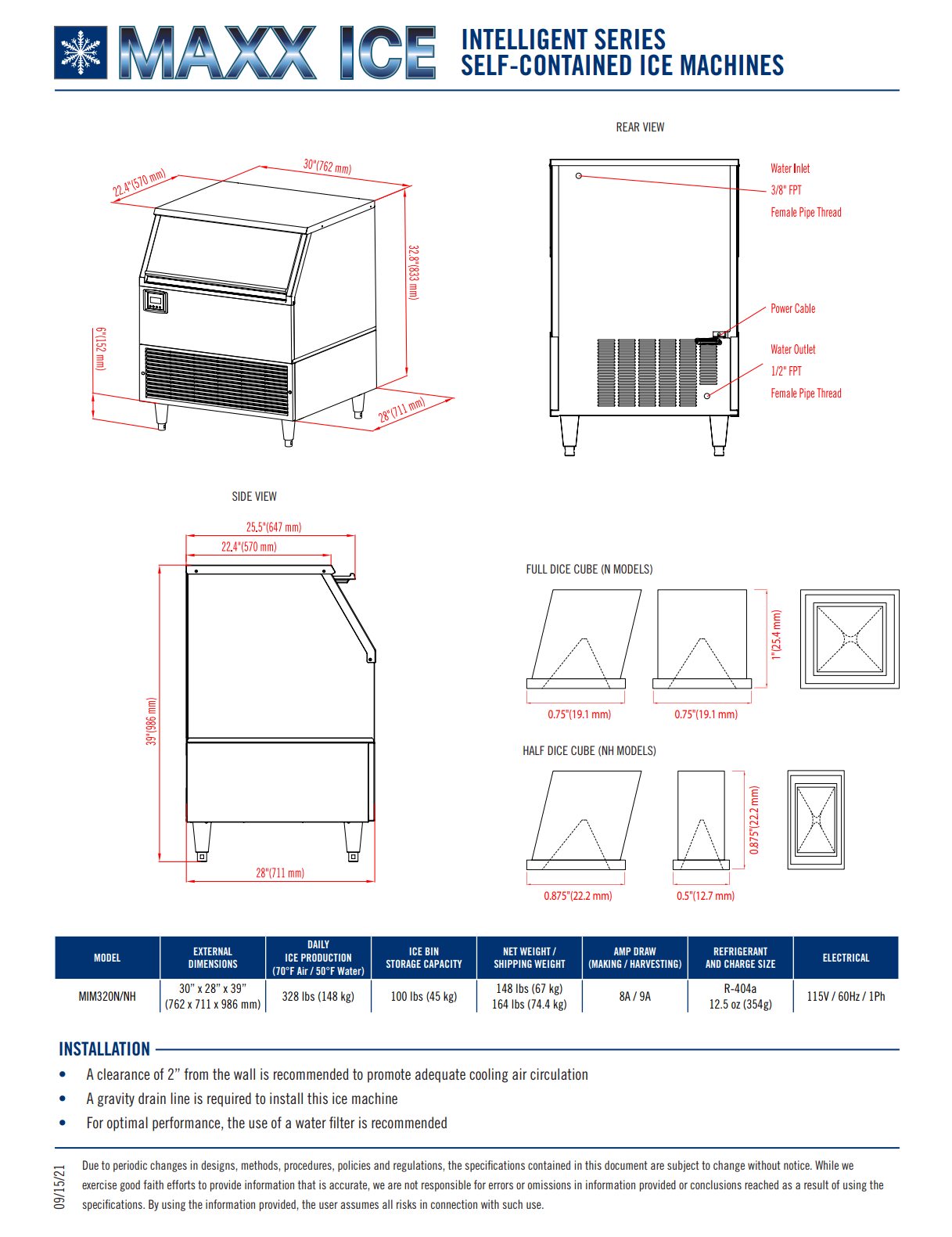 MAXX ICE

INTELLIGENT SERIES
SELF-CONTAINED ICE MACHINES

22.4"(570 mm)

30"(762 mm)

32.8"(833 mm)

6"(152 mm)

28"(711 mm)

REAR VIEW

Water Inlet
3/8" FPT
Female Pipe Thread

Power Cable

Water Outlet
1/2" FPT
Female Pipe Thread

SIDE VIEW

25.5"(647 mm)

22.4"(570 mm)

39"(986 mm)

28"(711 mm)

FULL DICE CUBE (N MODELS)

1"(25.4 mm)

0.75"(19.1 mm)

0.75"(19.1 mm)

HALF DICE CUBE (NH MODELS)

0.875"(22.2 mm)

0.875"(22.2 mm)

0.5"(12.7 mm)

| MODEL | EXTERNAL DIMENSIONS | DAILY ICE PRODUCTION (70°F Air / 50°F Water) | ICE BIN STORAGE CAPACITY | NET WEIGHT / SHIPPING WEIGHT | AMP DRAW (MAKING / HARVESTING) | REFRIGERANT AND CHARGE SIZE | ELECTRICAL |
|---|---|---|---|---|---|---|---|
| MIM320N/NH | 30" x 28" x 39" (762 x 711 x 986 mm) | 328 lbs (148 kg) | 100 lbs (45 kg) | 148 lbs (67 kg) 164 lbs (74.4 kg) | 8A / 9A | R-404a 12.5 oz (354g) | 115V / 60Hz / 1Ph |

INSTALLATION

• A clearance of 2" from the wall is recommended to promote adequate cooling air circulation
• A gravity drain line is required to install this ice machine
• For optimal performance, the use of a water filter is recommended

09/15/21

Due to periodic changes in designs, methods, procedures, policies and regulations, the specifications contained in this document are subject to change without notice. While we exercise good faith efforts to provide information that is accurate, we are not responsible for errors or omissions in information provided or conclusions reached as a result of using the specifications. By using the information provided, the user assumes all risks in connection with such use.